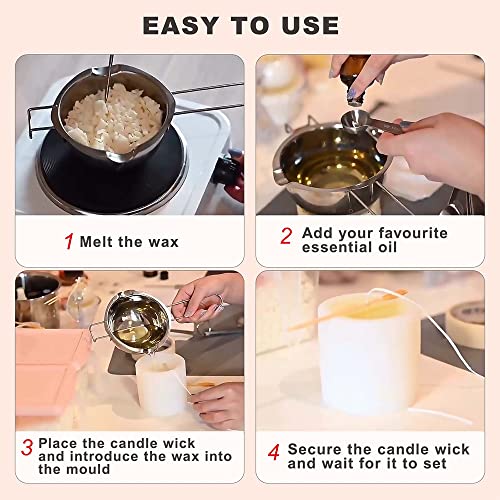 EASY TO USE

1 Melt the wax

2 Add your favourite essential oil

3 Place the candle wick and introduce the wax into the mould

4 Secure the candle wick and wait for it to set