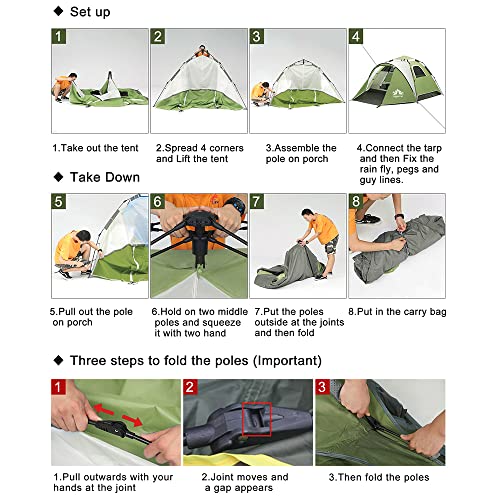 ◆ Set up

1

2

3

4

1.Take out the tent

2.Spread 4 corners and Lift the tent

3.Assemble the pole on porch

4.Connect the tarp and then Fix the rain fly, pegs and guy lines.

◆ Take Down

5

6

7

8

5.Pull out the pole on porch

6.Hold on two middle poles and squeeze it with two hand

7.Put the poles outside at the joints and then fold

8.Put in the carry bag

◆ Three steps to fold the poles (Important)

1

2

3

1.Pull outwards with your hands at the joint

2.Joint moves and a gap appears

3.Then fold the poles