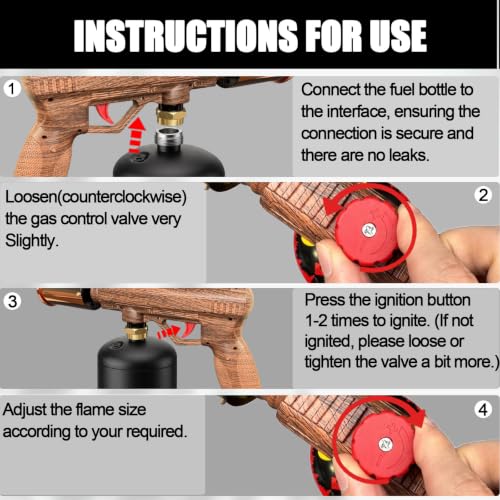 INSTRUCTIONS FOR USE

1

Connect the fuel bottle to the interface, ensuring the connection is secure and there are no leaks.

Loosen(counterclockwise) the gas control valve very Slightly.

2

3

Press the ignition button 1-2 times to ignite. (If not ignited, please loose or tighten the valve a bit more.)

Adjust the flame size according to your required.

4