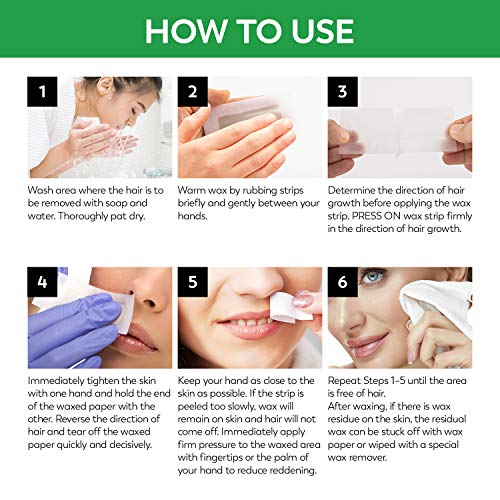 HOW TO USE

1

Wash area where the hair is to be removed with soap and water. Thoroughly pat dry.

2

Warm wax by rubbing strips briefly and gently between your hands.

3

Determine the direction of hair growth before applying the wax strip. PRESS ON wax strip firmly in the direction of hair growth.

4

Immediately tighten the skin with one hand and hold the end of the waxed paper with the other. Reverse the direction of hair and tear off the waxed paper quickly and decisively.

5

Keep your hand as close to the skin as possible. If the strip is peeled too slowly, wax will remain on skin and hair will not come off. Immediately apply firm pressure to the waxed area with fingertips or the palm of your hand to reduce reddening.

6

Repeat Steps 1-5 until the area is free of hair.
After waxing, if there is wax residue on the skin, the residual wax can be stuck off with wax paper or wiped with a special wax remover.