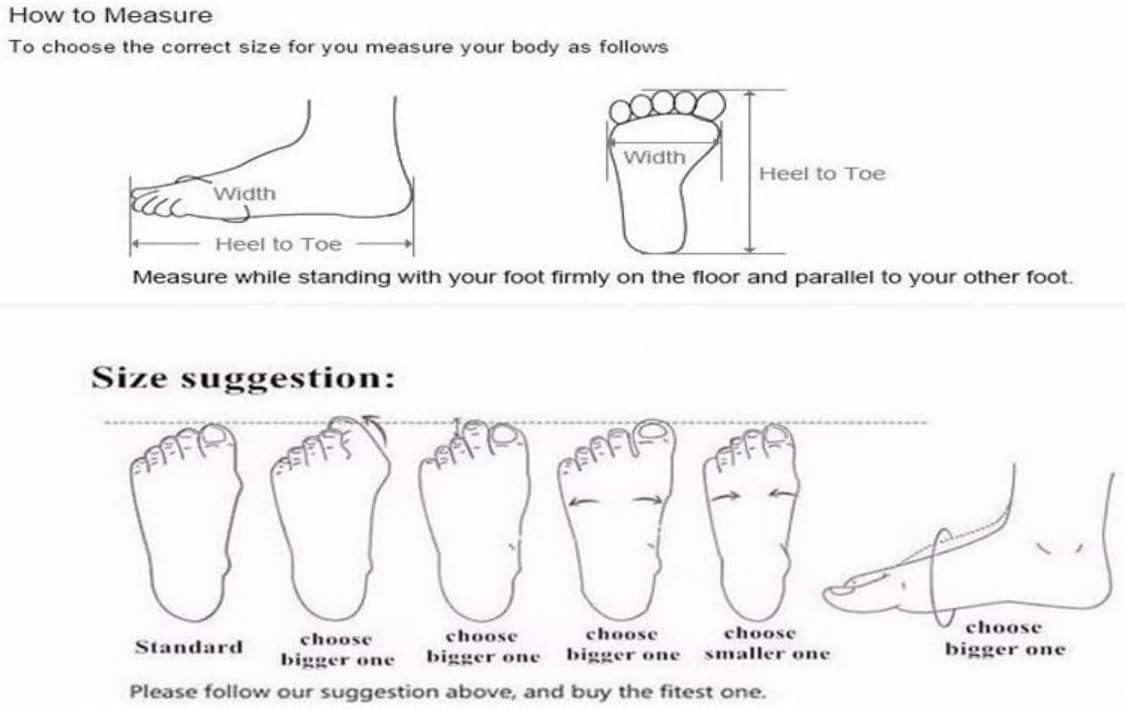 How to Measure
To choose the correct size for you measure your body as follows

Width
Heel to Toe

Width
Heel to Toe

Measure while standing with your foot firmly on the floor and parallel to your other foot.

Size suggestion:

Standard
choose bigger one
choose bigger one
choose bigger one
choose smaller one
choose bigger one

Please follow our suggestion above, and buy the fitest one.