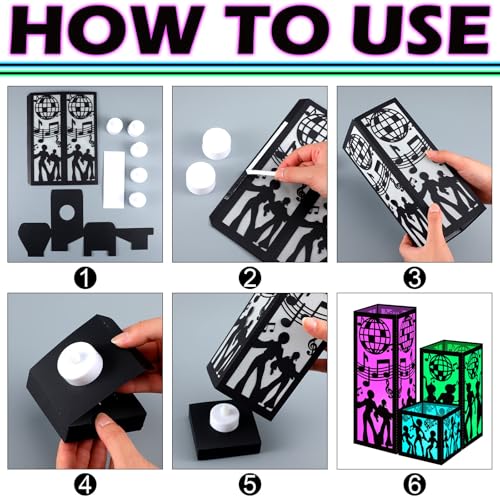 HOW TO USE

❶

❷

❸

❹

❺

❻