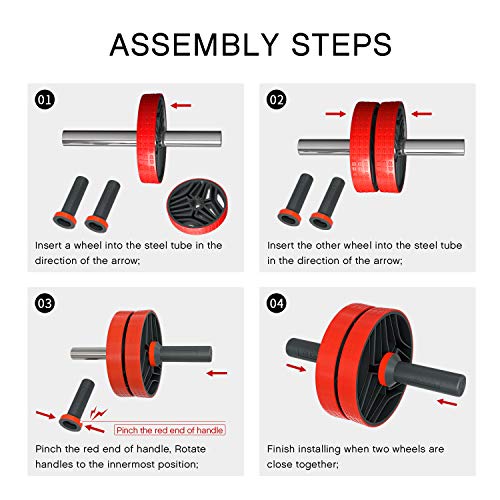 ASSEMBLY STEPS

01

Insert a wheel into the steel tube in the direction of the arrow;

02

Insert the other wheel into the steel tube in the direction of the arrow;

03

Pinch the red end of handle

Pinch the red end of handle, Rotate handles to the innermost position;

04

Finish installing when two wheels are close together;