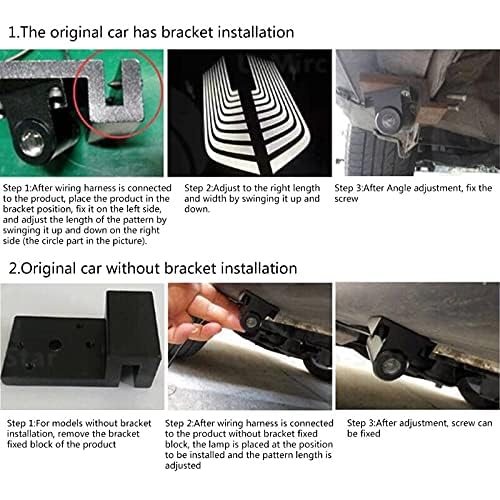 1.The original car has bracket installation

Step 1:After wiring harness is connected to the product, place the product in the bracket position, fix it on the left side, and adjust the length of the pattern by swinging it up and down on the right side (the circle part in the picture).

Step 2:Adjust to the right length and width by swinging it up and down.

Step 3:After Angle adjustment, fix the screw

2.Original car without bracket installation

Step 1:For models without bracket installation, remove the bracket fixed block of the product

Step 2:After wiring harness is connected to the product without bracket fixed block, the lamp is placed at the position to be installed and the pattern length is adjusted

Step 3:After adjustment, screw can be fixed