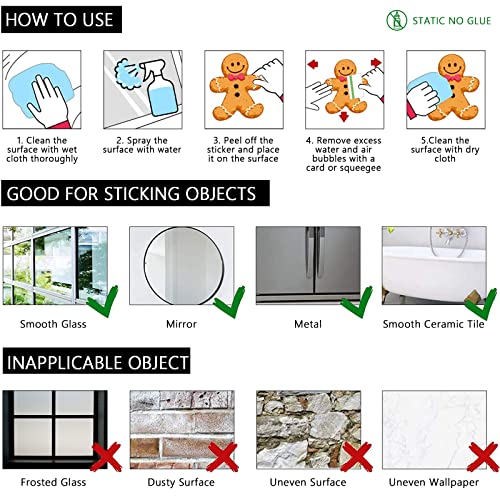 HOW TO USE

STATIC NO GLUE

1. Clean the surface with wet cloth thoroughly

2. Spray the surface with water

3. Peel off the sticker and place it on the surface

4. Remove excess water and air bubbles with a card or squeegee

5.Clean the surface with dry cloth

GOOD FOR STICKING OBJECTS

Smooth Glass

Mirror

Metal

Smooth Ceramic Tile

INAPPLICABLE OBJECT

Frosted Glass

Dusty Surface

Uneven Surface

Uneven Wallpaper