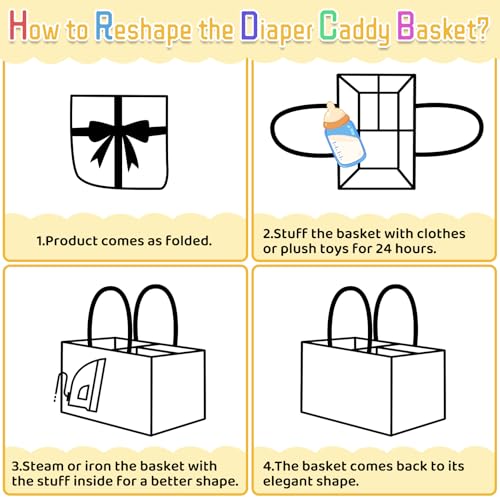 How to Reshape the Diaper Caddy Basket?

1.Product comes as folded.

2.Stuff the basket with clothes or plush toys for 24 hours.

3.Steam or iron the basket with the stuff inside for a better shape.

4.The basket comes back to its elegant shape.