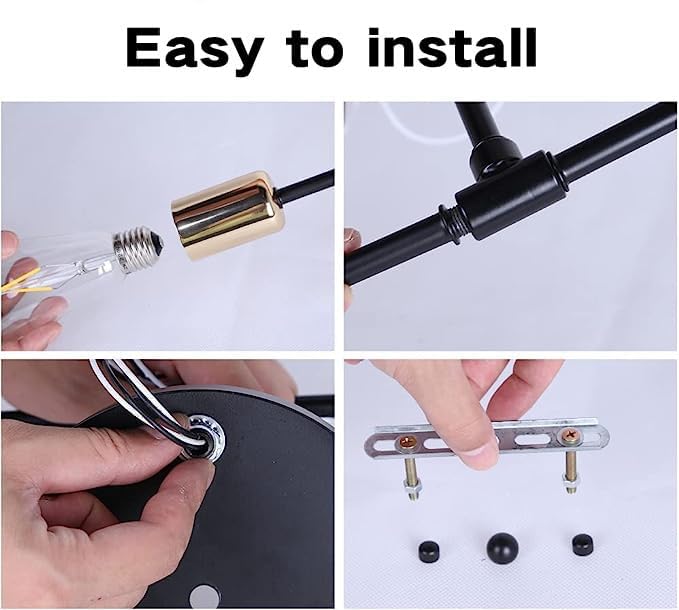 Easy to install