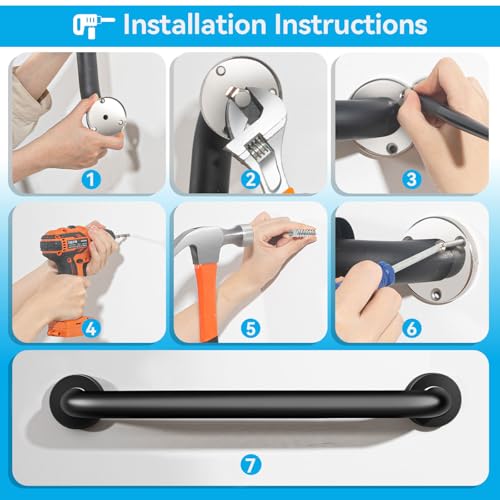 Installation Instructions

1

2

3

4

5

6

7