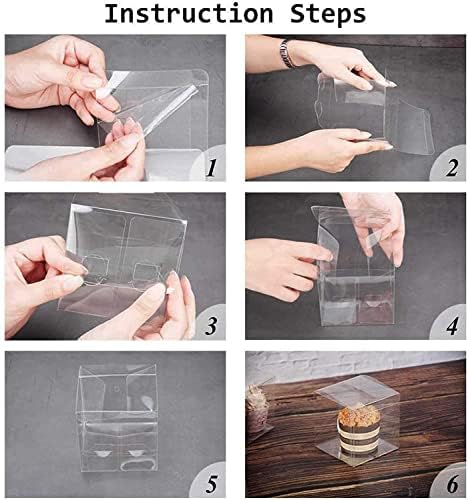 Instruction Steps

1

2

3

4

5

6