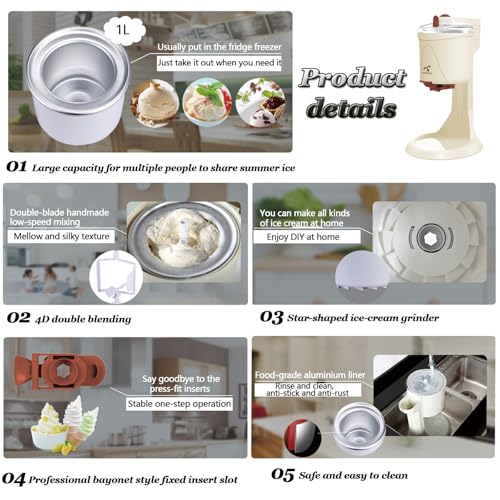 1L

Usually put in the fridge freezer

Just take it out when you need it

Product details

01 Large capacity for multiple people to share summer ice

Double-blade handmade low-speed mixing

Mellow and silky texture

02 4D double blending

You can make all kinds of ice cream at home

Enjoy DIY at home

03 Star-shaped ice-cream grinder

Say goodbye to the press-fit inserts

Stable one-step operation

04 Professional bayonet style fixed insert slot

Food-grade aluminium liner

Rinse and clean, anti-stick and anti-rust

05 Safe and easy to clean