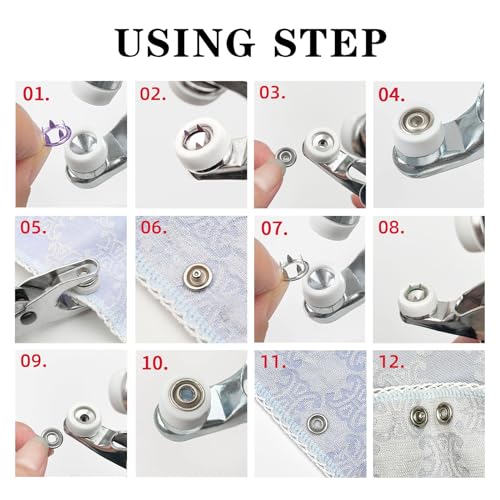 USING STEP

01.

02.

03.

04.

05.

06.

07.

08.

09.

10.

11.

12.