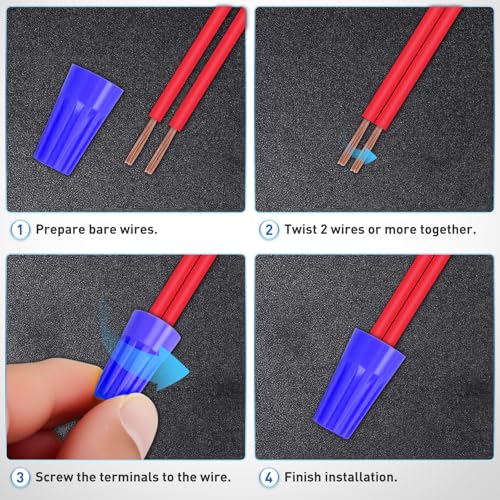 1 Prepare bare wires.

2 Twist 2 wires or more together.

3 Screw the terminals to the wire.

4 Finish installation.