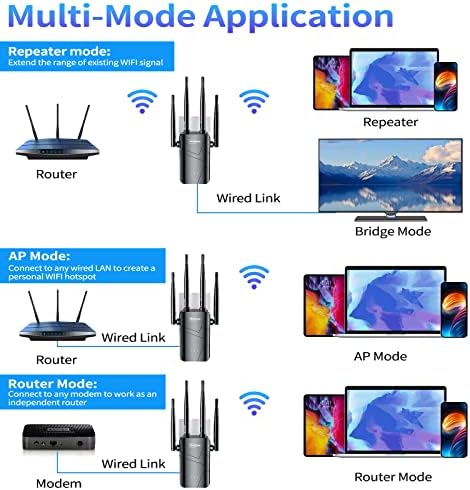 Multi-Mode Application

Repeater mode:
Extend the range of existing WIFI signal

Router

Repeater

Wired Link

Bridge Mode

AP Mode:
Connect to any wired LAN to create a personal WIFI hotspot

Wired Link

Router

AP Mode

Router Mode:
Connect to any modem to work as an independent router

Wired Link

Modem

Router Mode