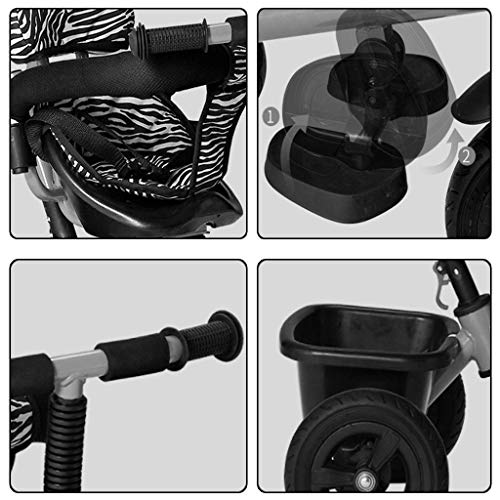 1
2