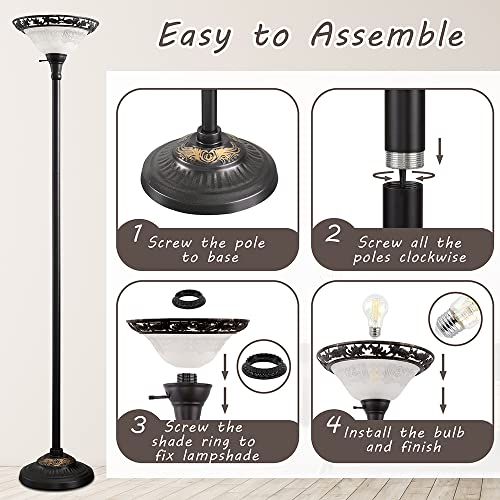 Easy to Assemble

1 Screw the pole to base

2 Screw all the poles clockwise

3 Screw the shade ring to fix lampshade

4 Install the bulb and finish