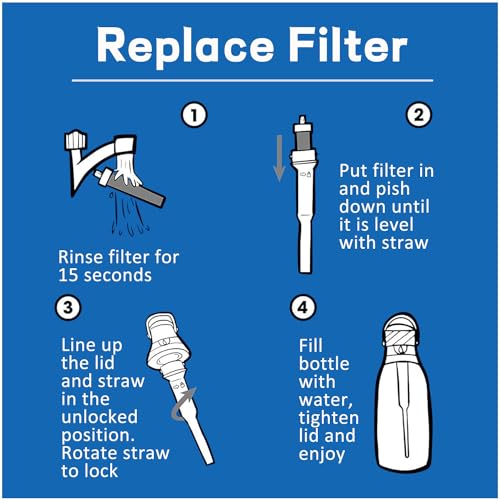 Replace Filter

1

Rinse filter for 15 seconds

2

Put filter in and pish down until it is level with straw

3

Line up the lid and straw in the unlocked position. Rotate straw to lock

4

Fill bottle with water, tighten lid and enjoy