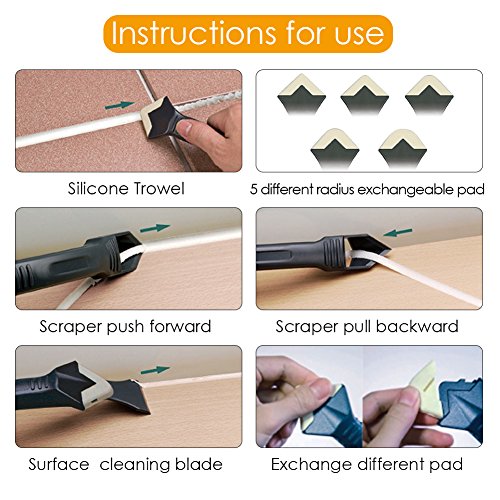 Instructions for use

Silicone Trowel

5 different radius exchangeable pad

Scraper push forward

Scraper pull backward

Surface  cleaning blade

Exchange different pad