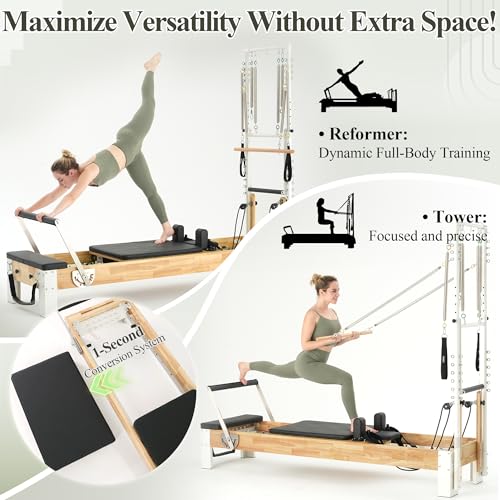 Maximize Versatility Without Extra Space!

• Reformer:
Dynamic Full-Body Training

• Tower:
Focused and precise

1-Second
Conversion System