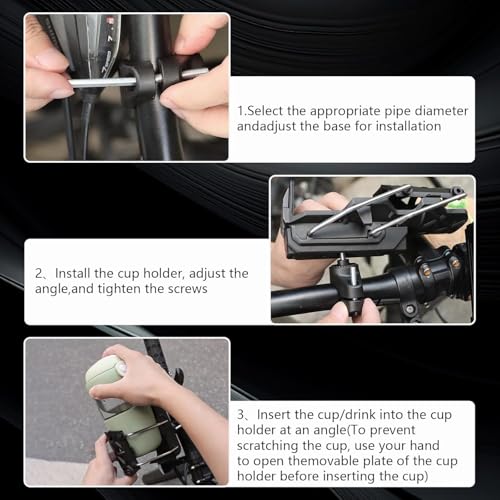 1.Select the appropriate pipe diameter andadjust the base for installation

2、Install the cup holder, adjust the angle,and tighten the screws

3、Insert the cup/drink into the cup holder at an angle(To prevent scratching the cup, use your hand to open themovable plate of the cup holder before inserting the cup)