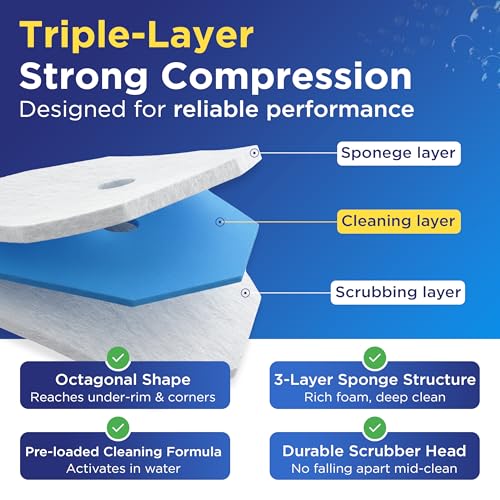 Triple-Layer
Strong Compression
Designed for reliable performance

Sponege layer

Cleaning layer

Scrubbing layer

Octagonal Shape
Reaches under-rim & corners

3-Layer Sponge Structure
Rich foam, deep clean

Pre-loaded Cleaning Formula
Activates in water

Durable Scrubber Head
No falling apart mid-clean