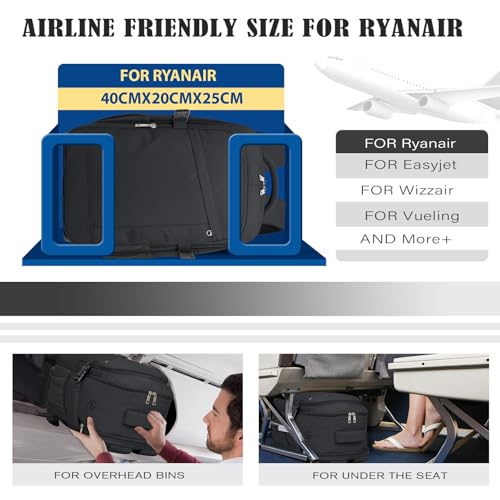 AIRLINE FRIENDLY SIZE FOR RYANAIR

FOR RYANAIR
40CMX20CMX25CM

FOR Ryanair
FOR Easyjet
FOR Wizzair
FOR Vueling
AND More+

FOR OVERHEAD BINS

FOR UNDER THE SEAT