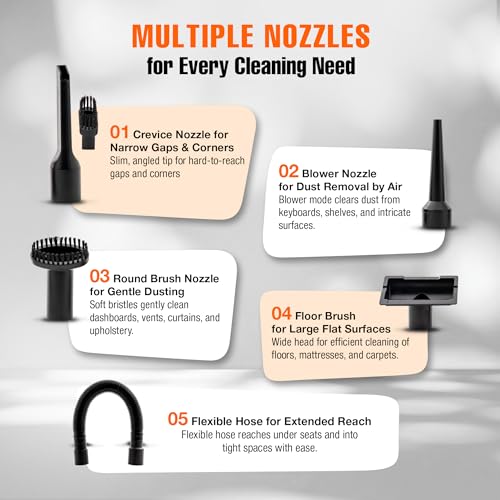 MULTIPLE NOZZLES
for Every Cleaning Need

01 Crevice Nozzle for Narrow Gaps & Corners
Slim, angled tip for hard-to-reach gaps and corners

02 Blower Nozzle for Dust Removal by Air
Blower mode clears dust from keyboards, shelves, and intricate surfaces.

03 Round Brush Nozzle for Gentle Dusting
Soft bristles gently clean dashboards, vents, curtains, and upholstery.

04 Floor Brush for Large Flat Surfaces
Wide head for efficient cleaning of floors, mattresses, and carpets.

05 Flexible Hose for Extended Reach
Flexible hose reaches under seats and into tight spaces with ease.