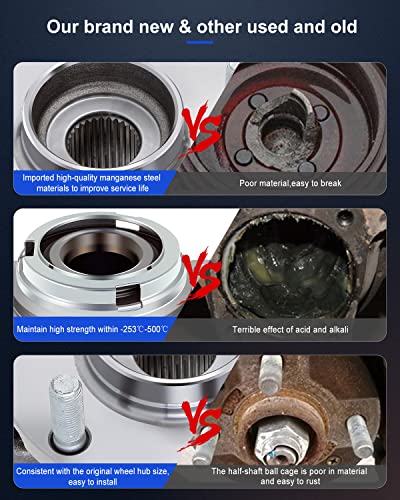 Our brand new & other used and old

VS

Imported high-quality manganese steel materials to improve service life

Poor material,easy to break

VS

Maintain high strength within -253℃-500℃

Terrible effect of acid and alkali

VS

Consistent with the original wheel hub size, easy to install

The half-shaft ball cage is poor in material and easy to rust