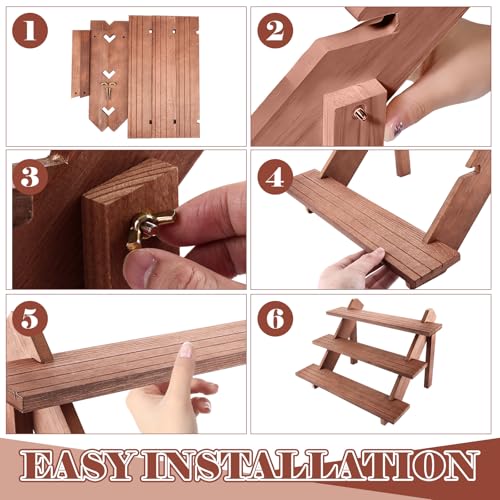 1

2

3

4

5

6

EASY INSTALLATION