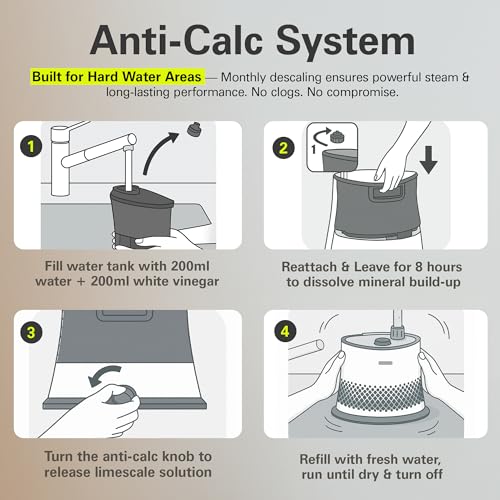 Anti-Calc System

Built for Hard Water Areas — Monthly descaling ensures powerful steam & long-lasting performance. No clogs. No compromise.

1

Fill water tank with 200ml water + 200ml white vinegar

2

1

Reattach & Leave for 8 hours to dissolve mineral build-up

3

Turn the anti-calc knob to release limescale solution

4

Refill with fresh water, run until dry & turn off