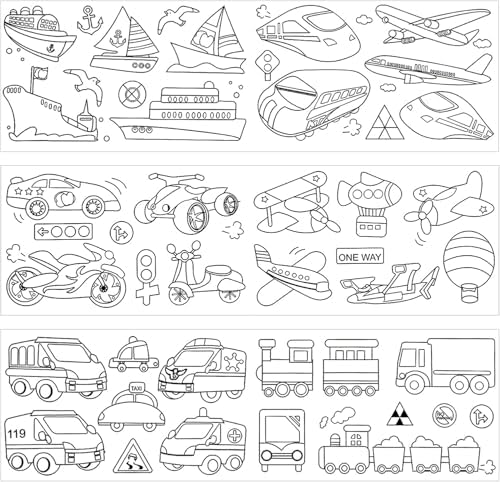 ONE WAY

TAXI

119