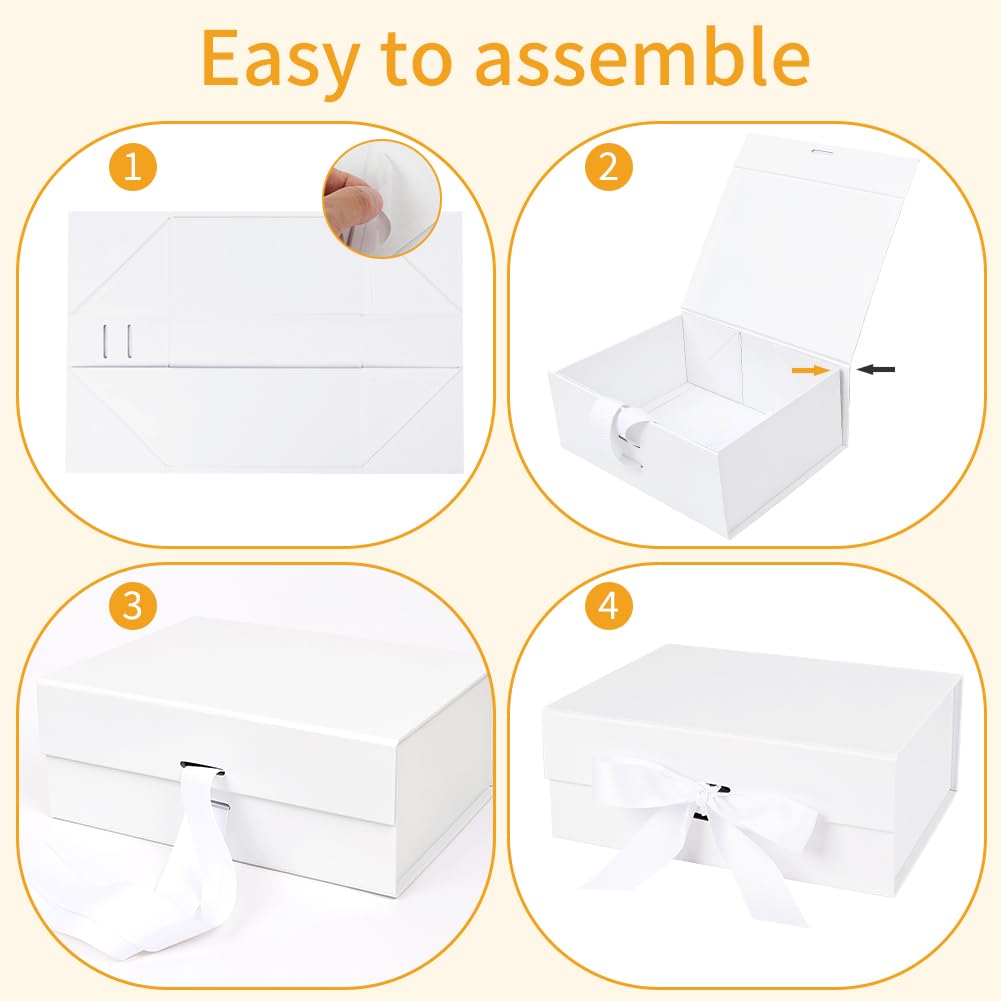 Easy to assemble

1

2

3

4