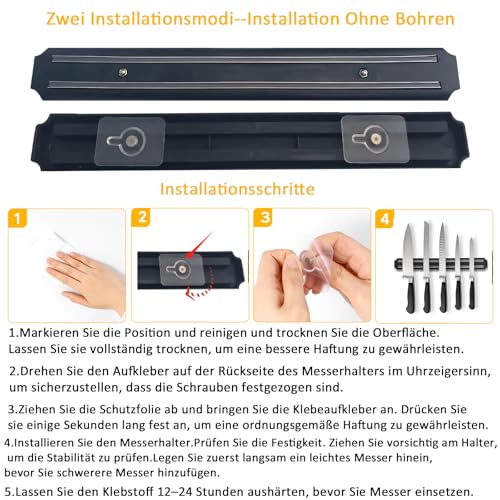 Zwei Installationsmodi--Installation Ohne Bohren

Installationsschritte

1

2

3

4

1.Markieren Sie die Position und reinigen und trocknen Sie die Oberfläche. Lassen Sie sie vollständig trocknen, um eine bessere Haftung zu gewährleisten.

2.Drehen Sie den Aufkleber auf der Rückseite des Messerhalters im Uhrzeigersinn, um sicherzustellen, dass die Schrauben festgezogen sind.

3.Ziehen Sie die Schutzfolie ab und bringen Sie die Klebeaufkleber an. Drücken Sie sie einige Sekunden lang fest an, um eine ordnungsgemäße Haftung zu gewährleisten.

4.Installieren Sie den Messerhalter.Prüfen Sie die Festigkeit. Ziehen Sie vorsichtig am Halter, um die Stabilität zu prüfen.Legen Sie zuerst langsam ein leichtes Messer hinein, bevor Sie schwerere Messer hinzufügen.

5.Lassen Sie den Klebstoff 12–24 Stunden aushärten, bevor Sie Messer einsetzen.