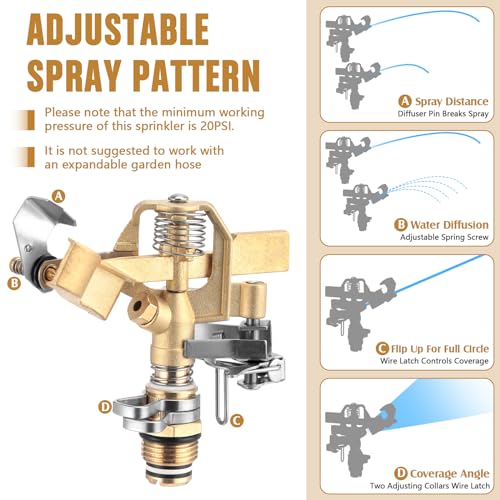 ADJUSTABLE SPRAY PATTERN

Please note that the minimum working pressure of this sprinkler is 20PSI.

It is not suggested to work with an expandable garden hose

A

B

D

C

A Spray Distance
Diffuser Pin Breaks Spray

B Water Diffusion
Adjustable Spring Screw

C Flip Up For Full Circle
Wire Latch Controls Coverage

D Coverage Angle
Two Adjusting Collars Wire Latch