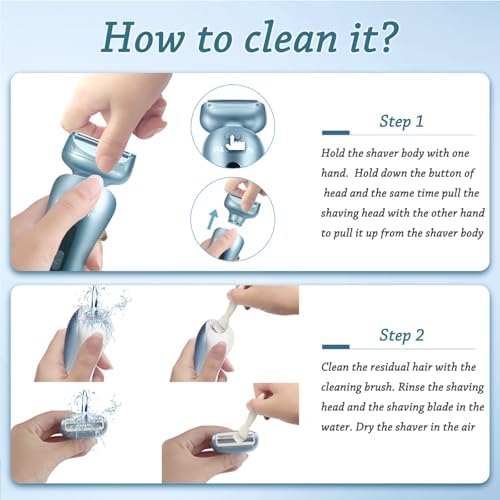 How to clean it?

Step 1

Hold the shaver body with one hand. Hold down the button of head and the same time pull the shaving head with the other hand to pull it up from the shaver body

Step 2

Clean the residual hair with the cleaning brush. Rinse the shaving head and the shaving blade in the water. Dry the shaver in the air