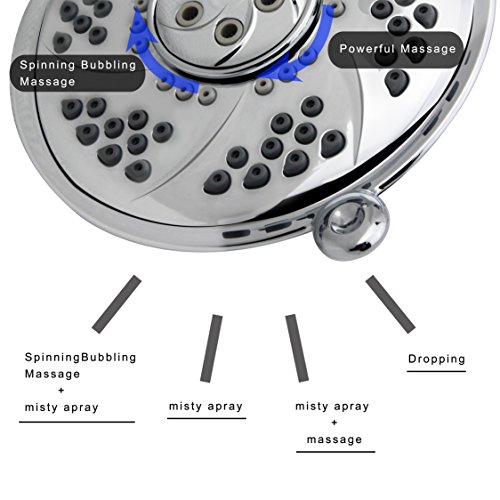 Spinning Bubbling Massage

Powerful Massage

SpinningBubbling Massage
+
misty apray

misty apray

misty apray
+
massage

Dropping