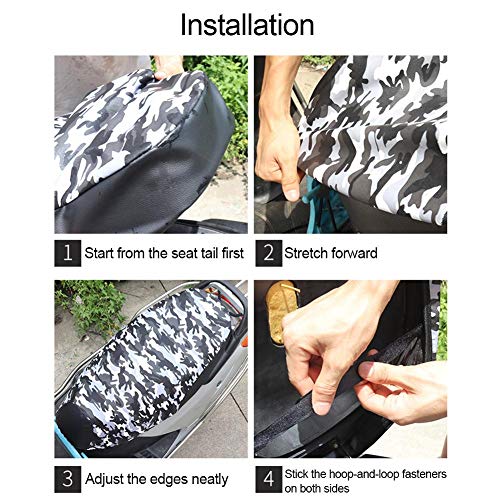 Installation

1 Start from the seat tail first

2 Stretch forward

3 Adjust the edges neatly

4 Stick the hoop-and-loop fasteners on both sides