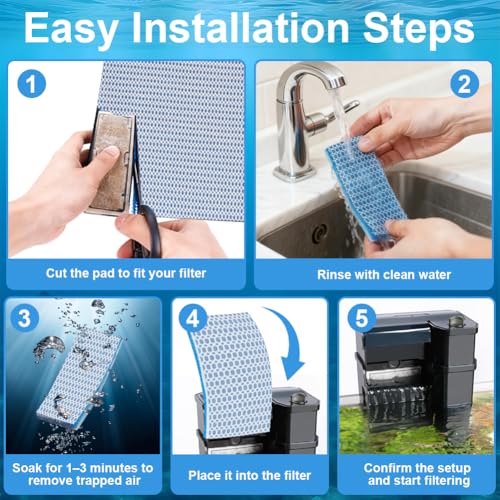 Easy Installation Steps

1

Cut the pad to fit your filter

2

Rinse with clean water

3

Soak for 1–3 minutes to remove trapped air

4

Place it into the filter

5

Confirm the setup and start filtering