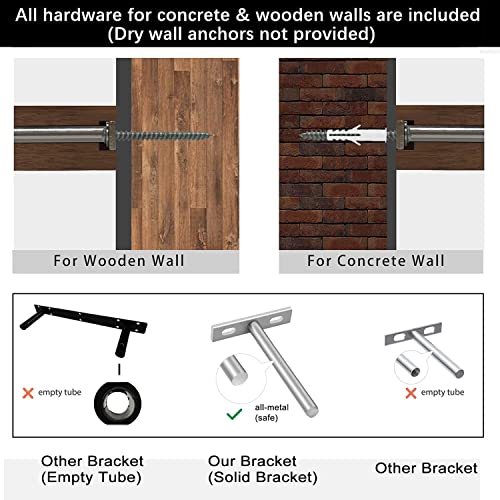 All hardware for concrete & wooden walls are included
(Dry wall anchors not provided)

For Wooden Wall

For Concrete Wall

empty tube

all-metal
(safe)

empty tube

Other Bracket
(Empty Tube)

Our Bracket
(Solid Bracket)

Other Bracket