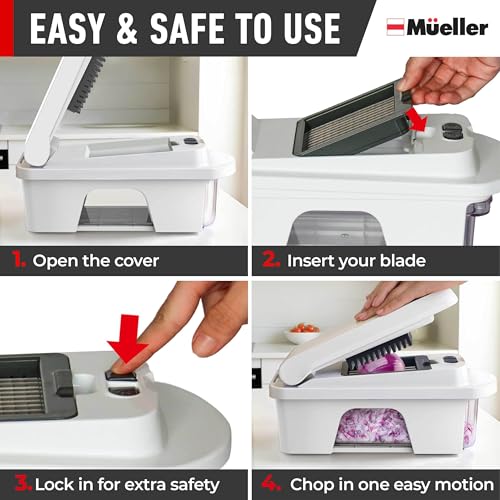 EASY & SAFE TO USE

Müeller

1. Open the cover

2. Insert your blade

3. Lock in for extra safety

4. Chop in one easy motion