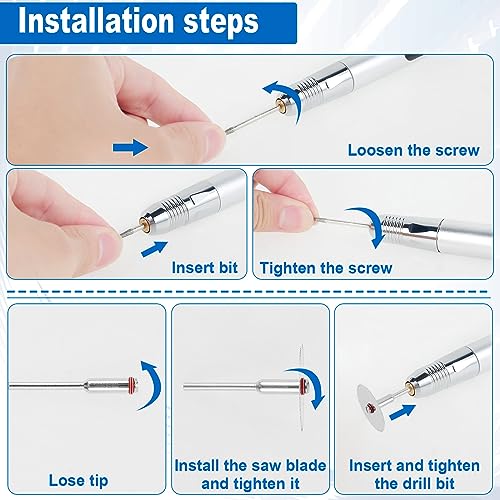 Installation steps

Loosen the screw

Insert bit

Tighten the screw

Lose tip

Install the saw blade and tighten it

Insert and tighten the drill bit