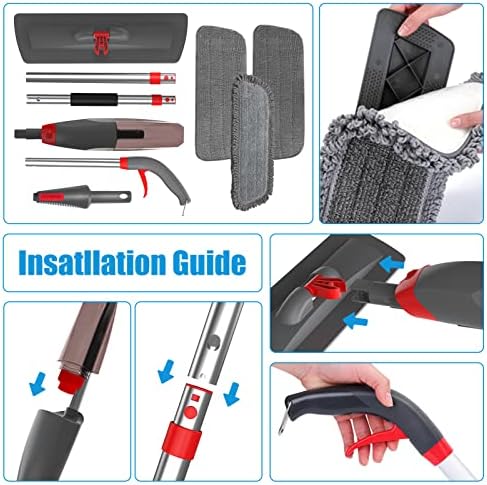 Insatllation Guide