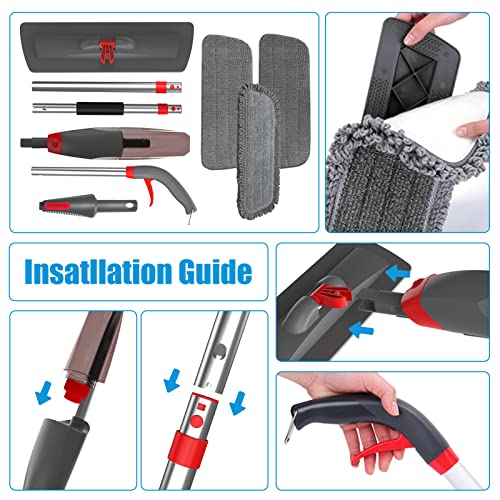 Insatllation Guide