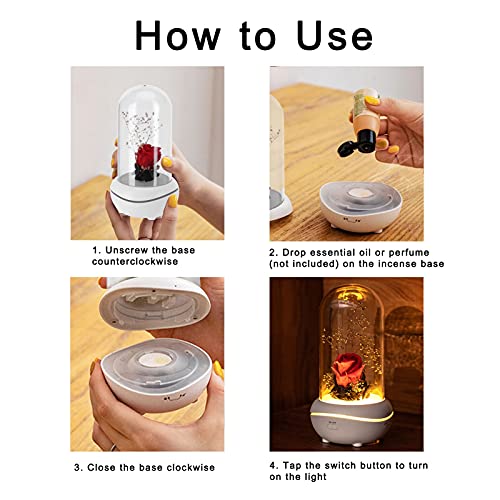 How to Use

1. Unscrew the base counterclockwise

2. Drop essential oil or perfume (not included) on the incense base

3. Close the base clockwise

4. Tap the switch button to turn on the light