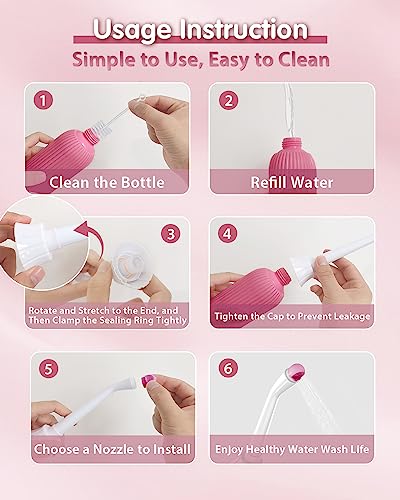 Usage Instruction

Simple to Use, Easy to Clean

1

Clean the Bottle

2

Refill Water

3

Rotate and Stretch to the End, and Then Clamp the Sealing Ring Tightly

4

Tighten the Cap to Prevent Leakage

5

Choose a Nozzle to Install

6

Enjoy Healthy Water Wash Life