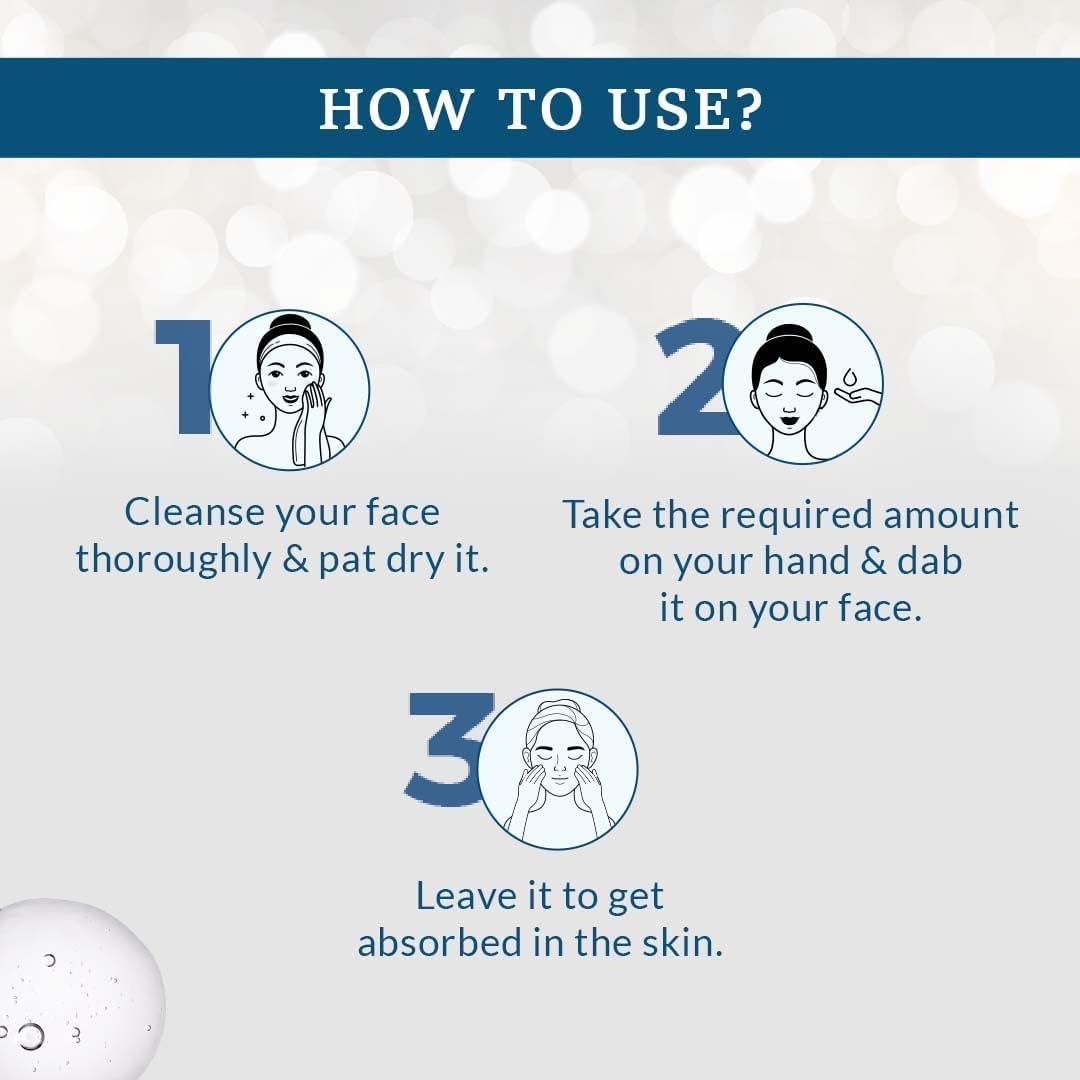 HOW TO USE?

1

Cleanse your face thoroughly & pat dry it.

2

Take the required amount on your hand & dab it on your face.

3

Leave it to get absorbed in the skin.