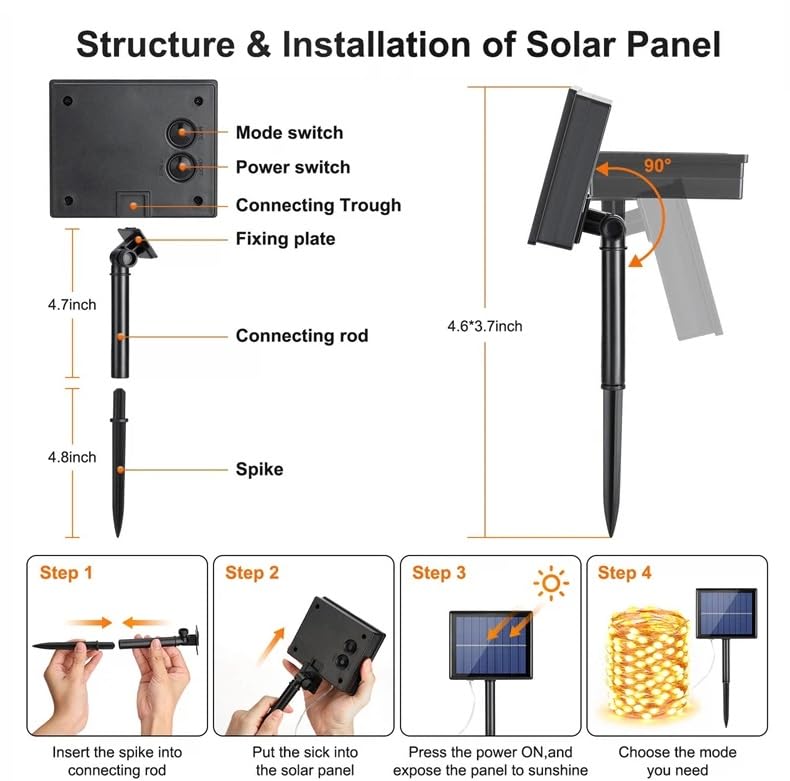 Structure & Installation of Solar Panel

Mode switch

Power switch

Connecting Trough

Fixing plate

4.7inch

Connecting rod

4.8inch

Spike

90°

4.6*3.7inch

Step 1

Insert the spike into connecting rod

Step 2

Put the sick into the solar panel

Step 3

Press the power ON,and expose the panel to sunshine

Step 4

Choose the mode you need