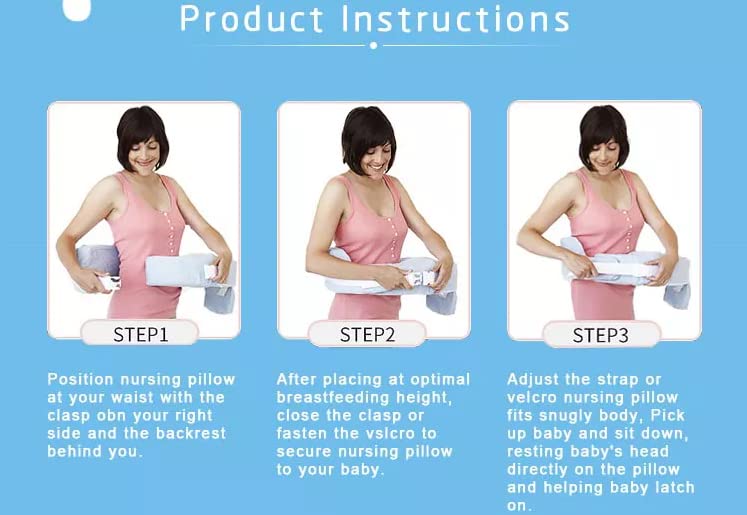 Product Instructions

STEP1

Position nursing pillow at your waist with the clasp obn your right side and the backrest behind you.

STEP2

After placing at optimal breastfeeding height, close the clasp or fasten the vslcro to secure nursing pillow to your baby.

STEP3

Adjust the strap or velcro nursing pillow fits snugly body, Pick up baby and sit down, resting baby's head directly on the pillow and helping baby latch on.