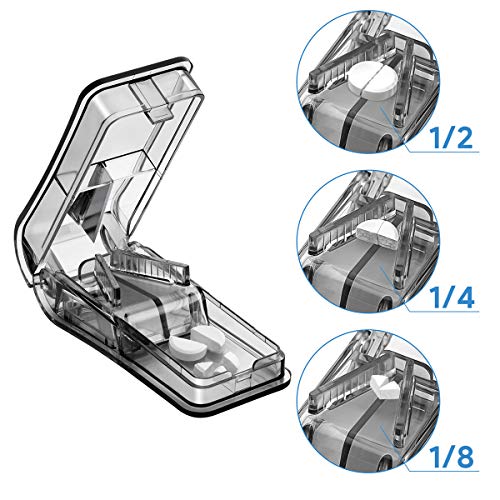 1/2

1/4

1/8