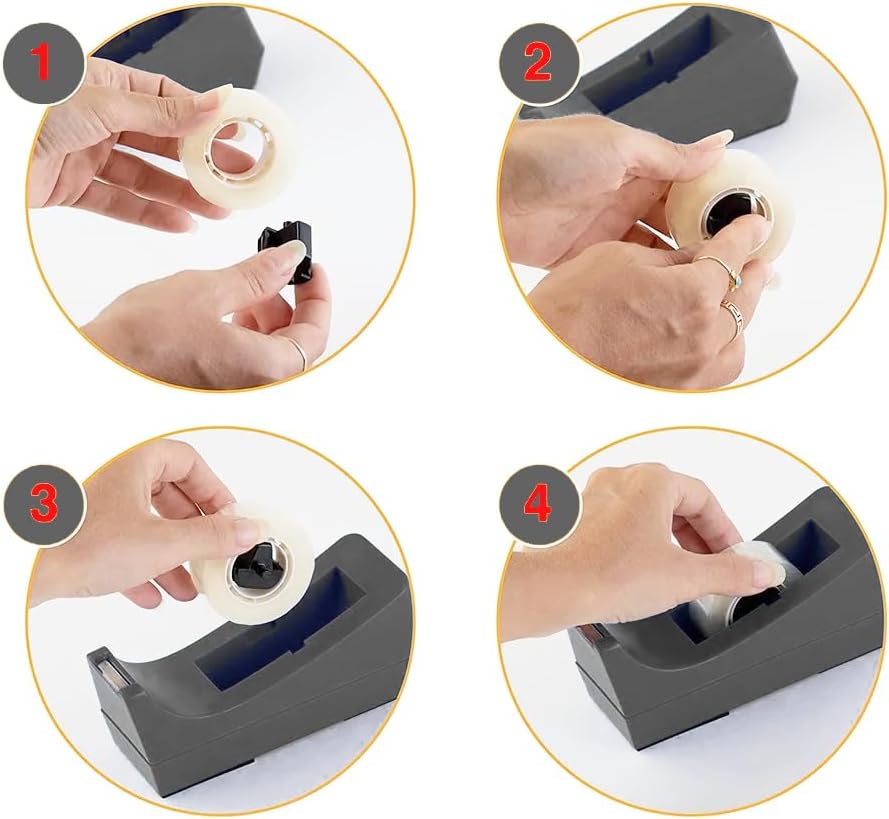 1

2

3

4