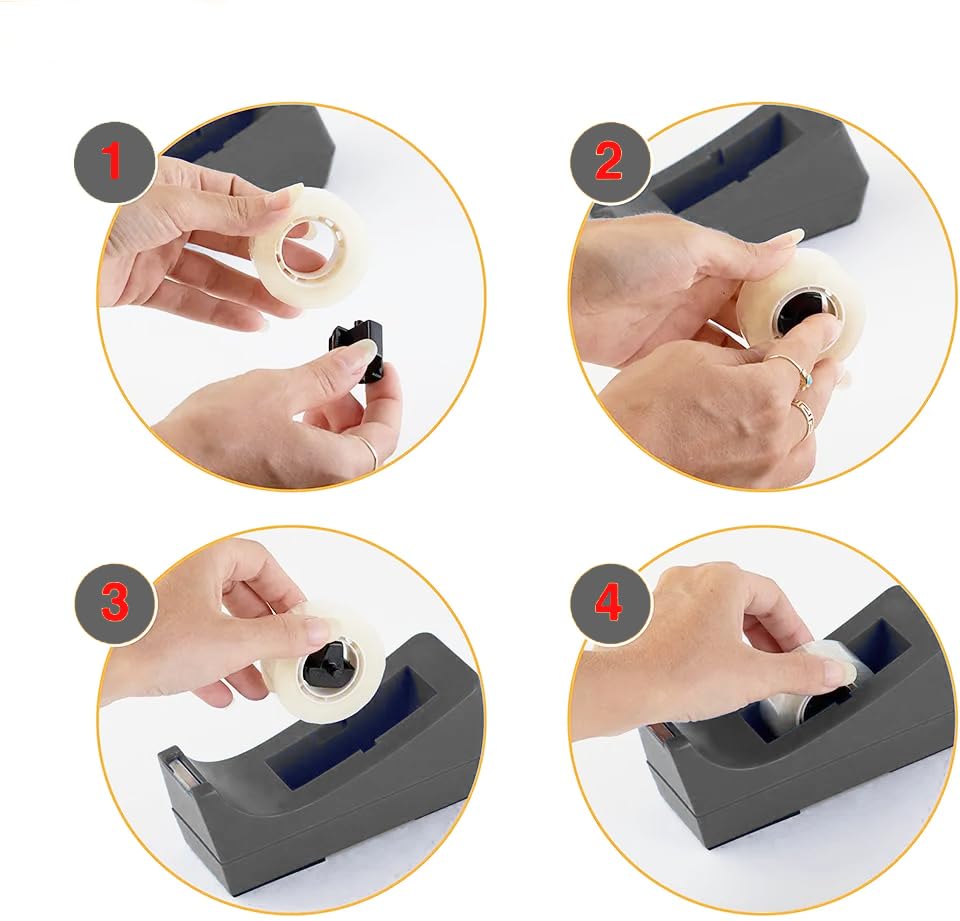 1

2

3

4